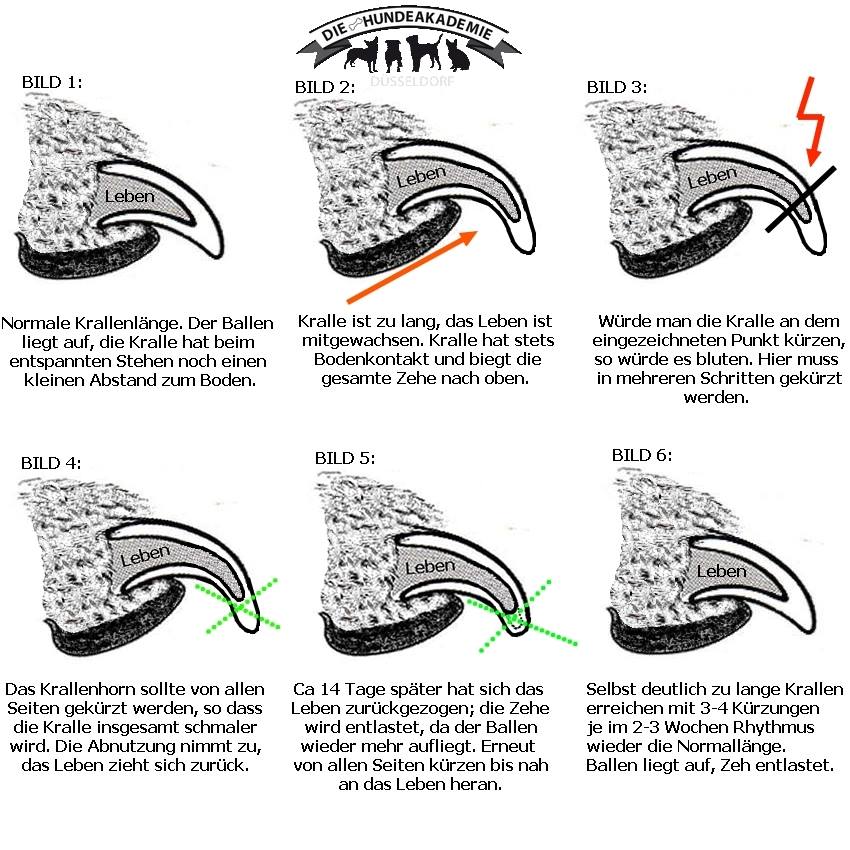 DIE HUNDEAKADEMIE
DÜSSELDORF

BILD 1:

Leben

Normale Krallenlänge. Der Ballen liegt auf, die Kralle hat beim entspannten Stehen noch einen kleinen Abstand zum Boden.

BILD 2:

Leben

Kralle ist zu lang, das Leben ist mitgewachsen. Kralle hat stets Bodenkontakt und biegt die gesamte Zehe nach oben.

BILD 3:

Leben

Würde man die Kralle an dem eingezeichneten Punkt kürzen, so würde es bluten. Hier muss in mehreren Schritten gekürzt werden.

BILD 4:

Leben

Das Krallenhorn sollte von allen Seiten gekürzt werden, so dass die Kralle insgesamt schmaler wird. Die Abnutzung nimmt zu, das Leben zieht sich zurück.

BILD 5:

Leben

Ca 14 Tage später hat sich das Leben zurückgezogen; die Zehe wird entlastet, da der Ballen wieder mehr aufliegt. Erneut von allen Seiten kürzen bis nah an das Leben heran.

BILD 6:

Leben

Selbst deutlich zu lange Krallen erreichen mit 3-4 Kürzungen je im 2-3 Wochen Rhythmus wieder die Normallänge. Ballen liegt auf, Zeh entlastet.